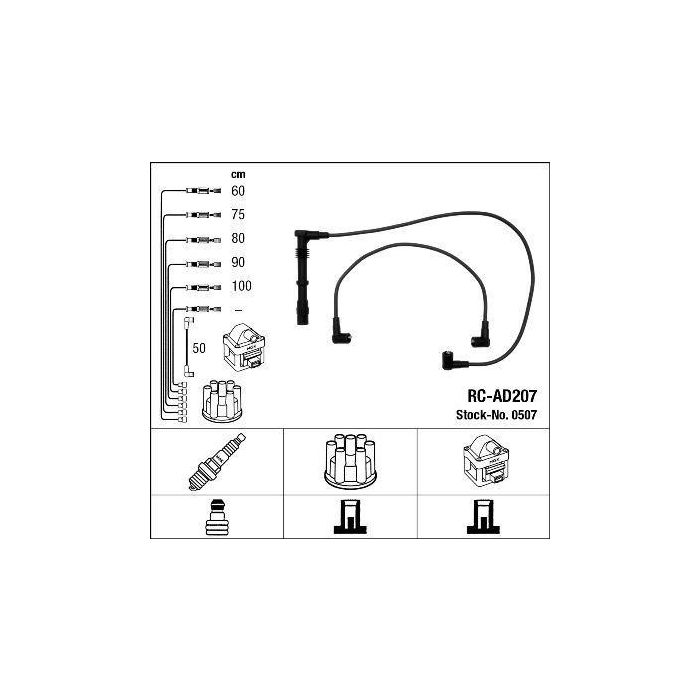 cm
60
75
80
90
100
–
50

RC-AD207
Stock-No. 0507